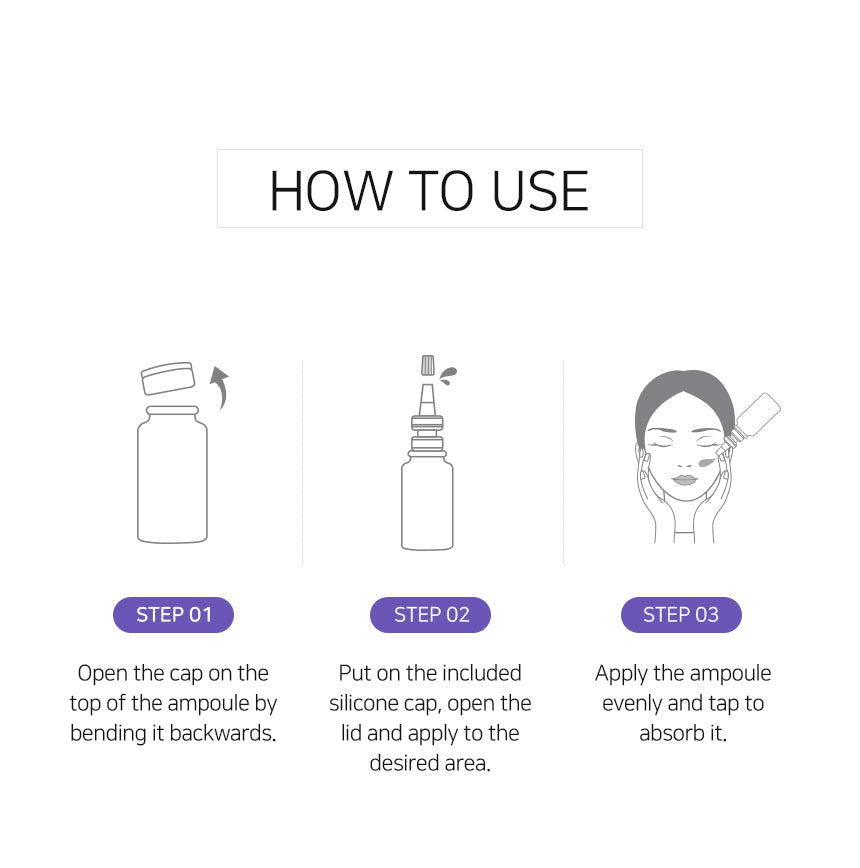 HOW TO USE

STEP 01

Open the cap on the top of the ampoule by bending it backwards.

STEP 02

Put on the included silicone cap, open the lid and apply to the desired area.

STEP 03

Apply the ampoule evenly and tap to absorb it.