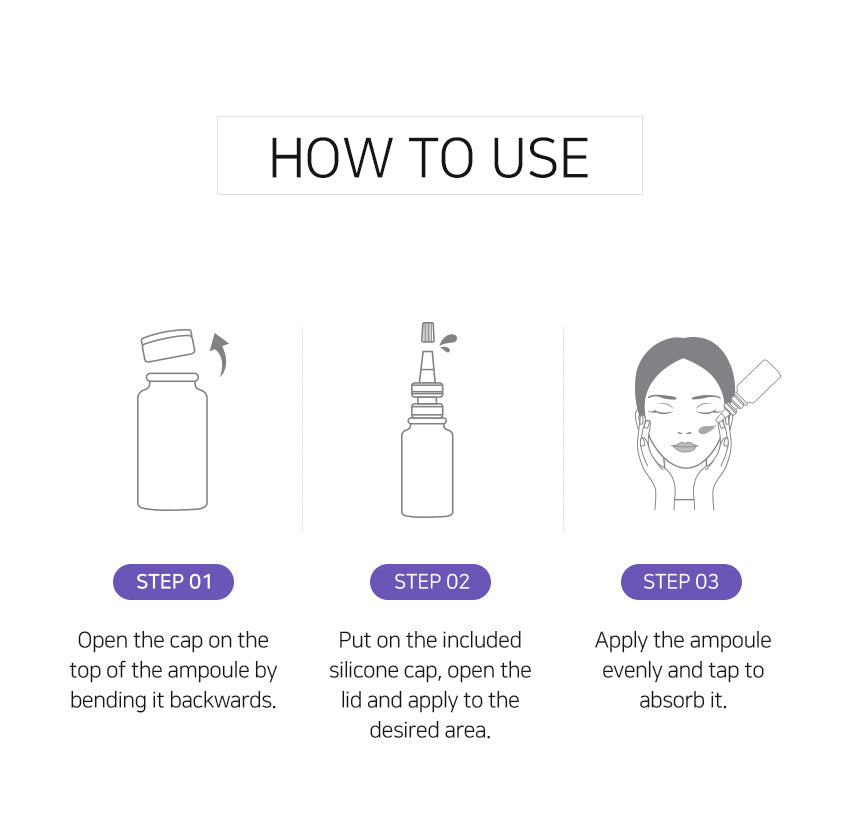 HOW TO USE

STEP 01

Open the cap on the top of the ampoule by bending it backwards.

STEP 02

Put on the included silicone cap, open the lid and apply to the desired area.

STEP 03

Apply the ampoule evenly and tap to absorb it.