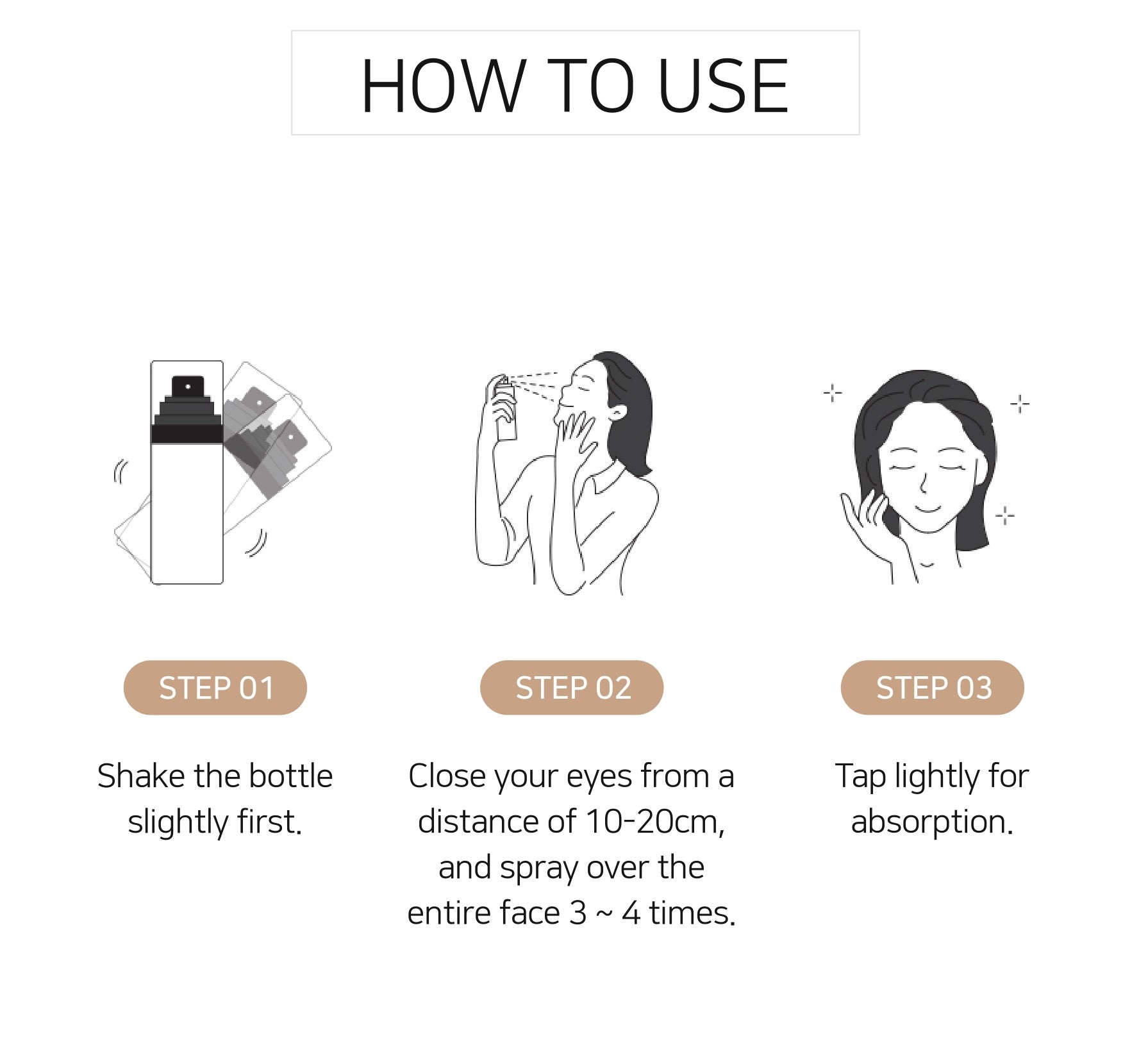 HOW TO USE

STEP 01

Shake the bottle slightly first.

STEP 02

Close your eyes from a distance of 10-20cm, and spray over the entire face 3 ~ 4 times.

STEP 03

Tap lightly for absorption.